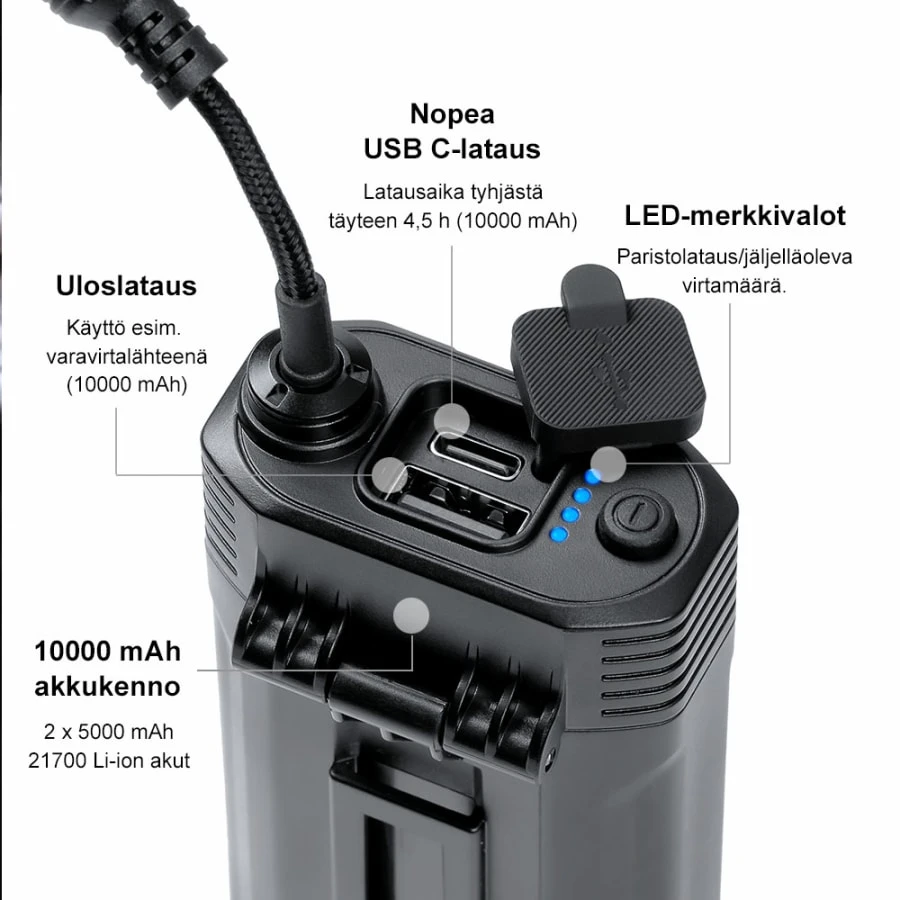 Nopea
USB C-lataus

Latausaika tyhjästä täyteen 4,5 h (10000 mAh)

LED-merkkivalot

Paristolataus/jäljelläoleva virtamäärä.

Uloslataus

Käyttö esim. varavirtalähteenä (10000 mAh)

10000 mAh
akkukenno

2 x 5000 mAh
21700 Li-ion akut